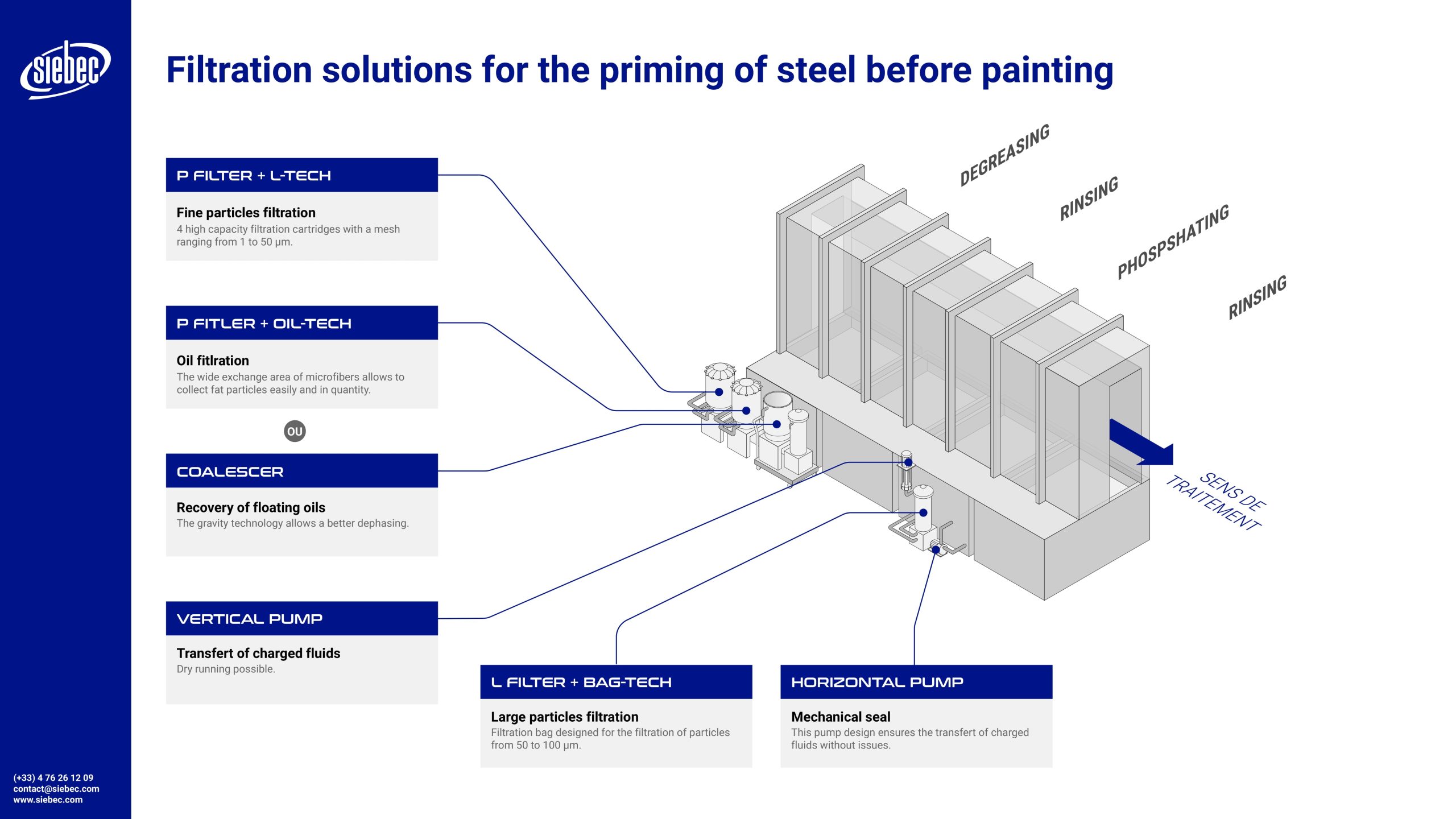 siebec

Filtration solutions for the priming of steel before painting

P FILTER + L-TECH

Fine particles filtration
4 high capacity filtration cartridges with a mesh ranging from 1 to 50 µm.

P FITLER + OIL-TECH

Oil fitlration
The wide exchange area of microfibers allows to collect fat particles easily and in quantity.

OU

COALESCER

Recovery of floating oils
The gravity technology allows a better dephasing.

VERTICAL PUMP

Transfert of charged fluids
Dry running possible.

L FILTER + BAG-TECH

Large particles filtration
Filtration bag designed for the filtration of particles from 50 to 100 µm.

HORIZONTAL PUMP

Mechanical seal
This pump design ensures the transfert of charged fluids without issues.

DEGREASING

RINSING

PHOSPSHATING

RINSING

SENS DE TRAITEMENT

(+33) 4 76 26 12 09
contact@siebec.com
www.siebec.com